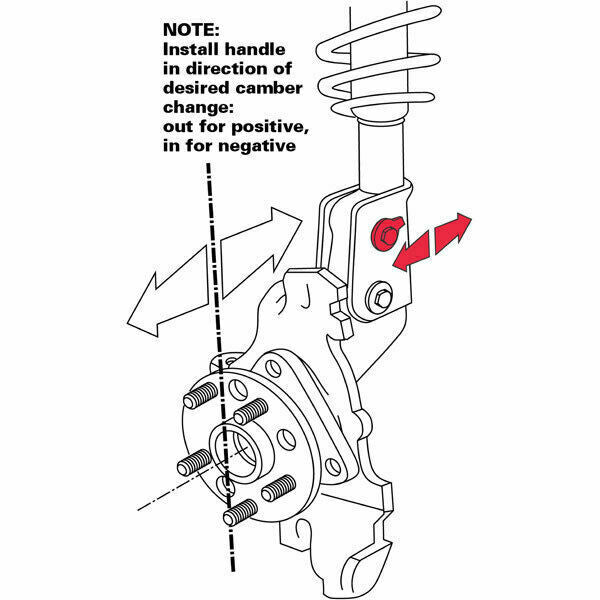 NOTE:
Install handle in direction of desired camber change:
out for positive,
in for negative