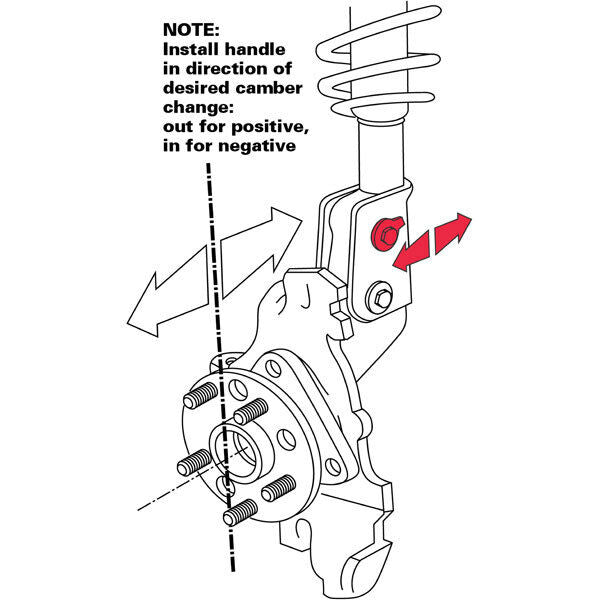 NOTE:
Install handle in direction of desired camber change:
out for positive,
in for negative